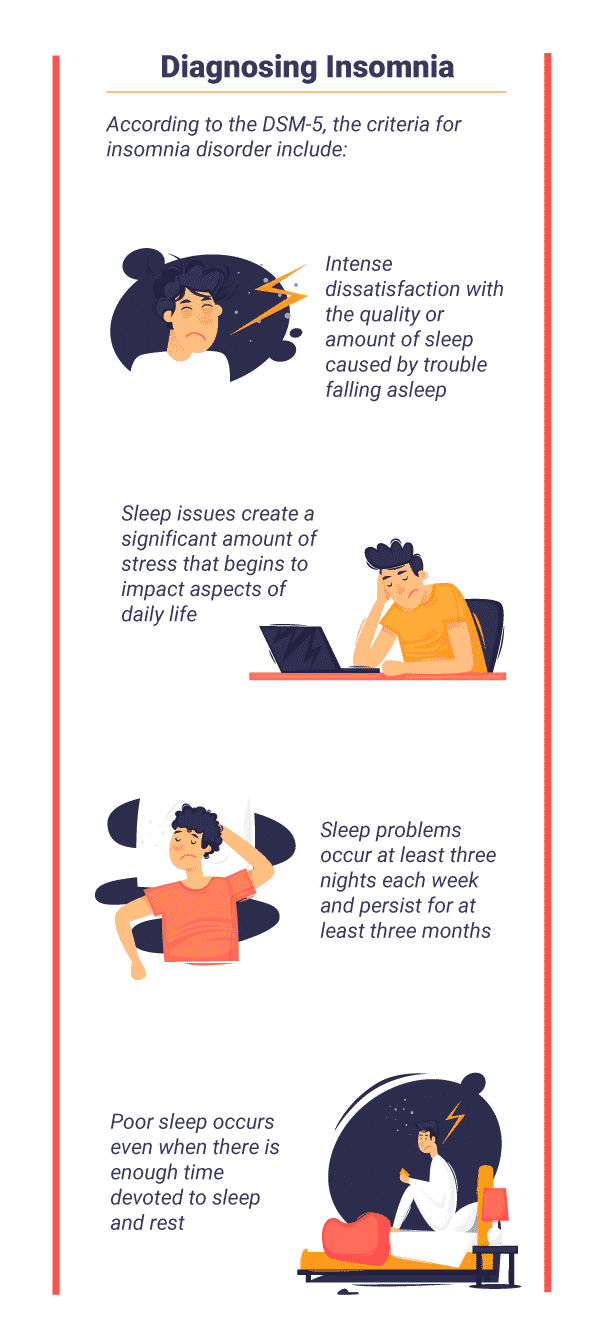 Diagnosing Insomnia

According to the DSM-5, the criteria for insomnia disorder include:

Intense dissatisfaction with the quality or amount of sleep caused by trouble falling asleep

Sleep issues create a significant amount of stress that begins to impact aspects of daily life

Sleep problems occur at least three nights each week and persist for at least three months

Poor sleep occurs even when there is enough time devoted to sleep and rest